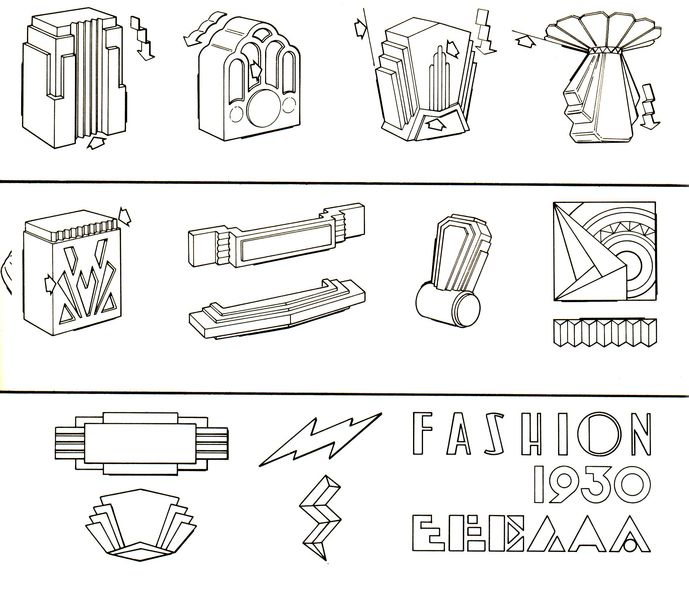 FASHION
1930
EEEAAA